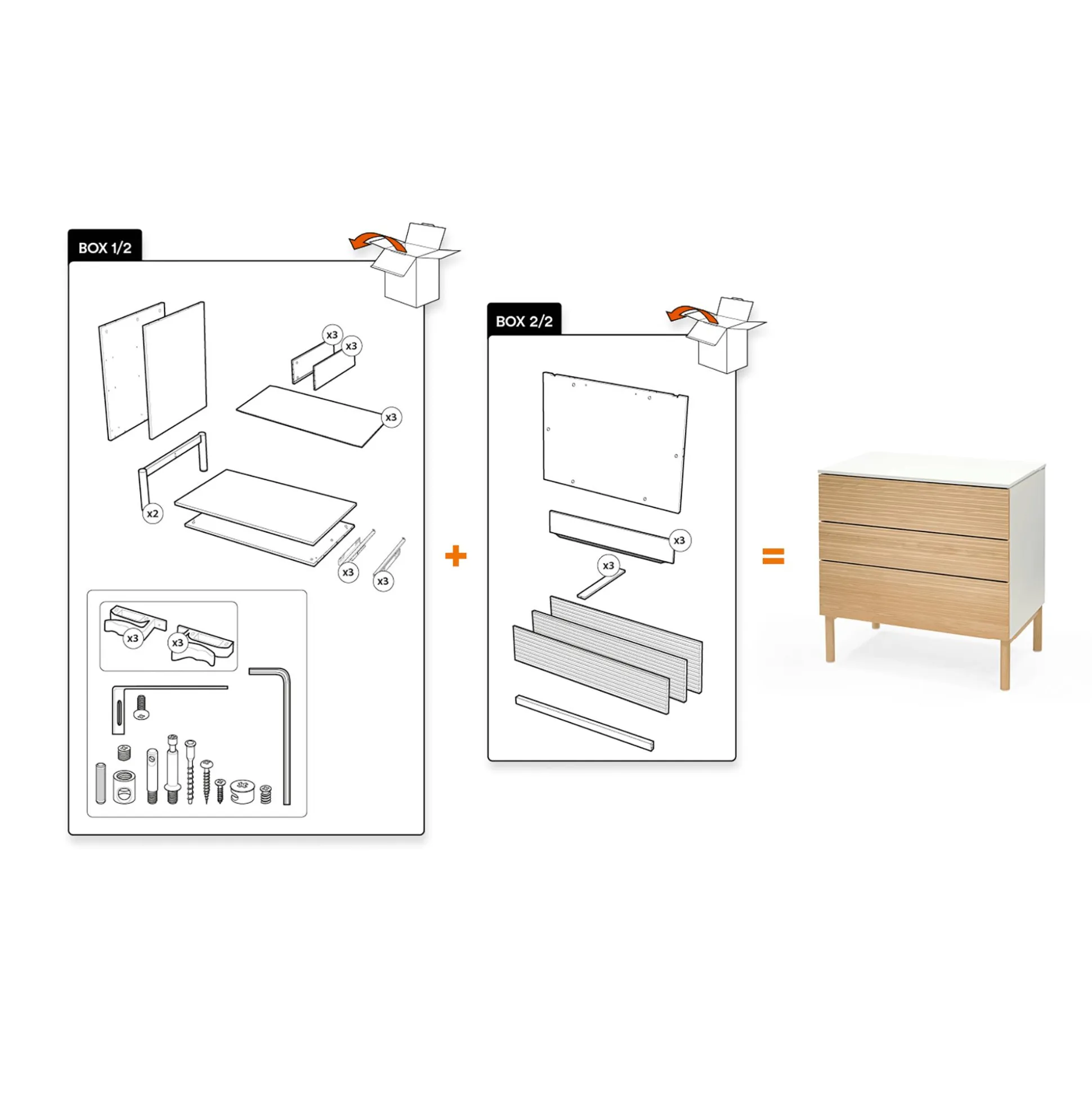 BOX 1/2

x3
x3
x3
x2
x3
x3
x3
x3

+

BOX 2/2

x3
x3

=