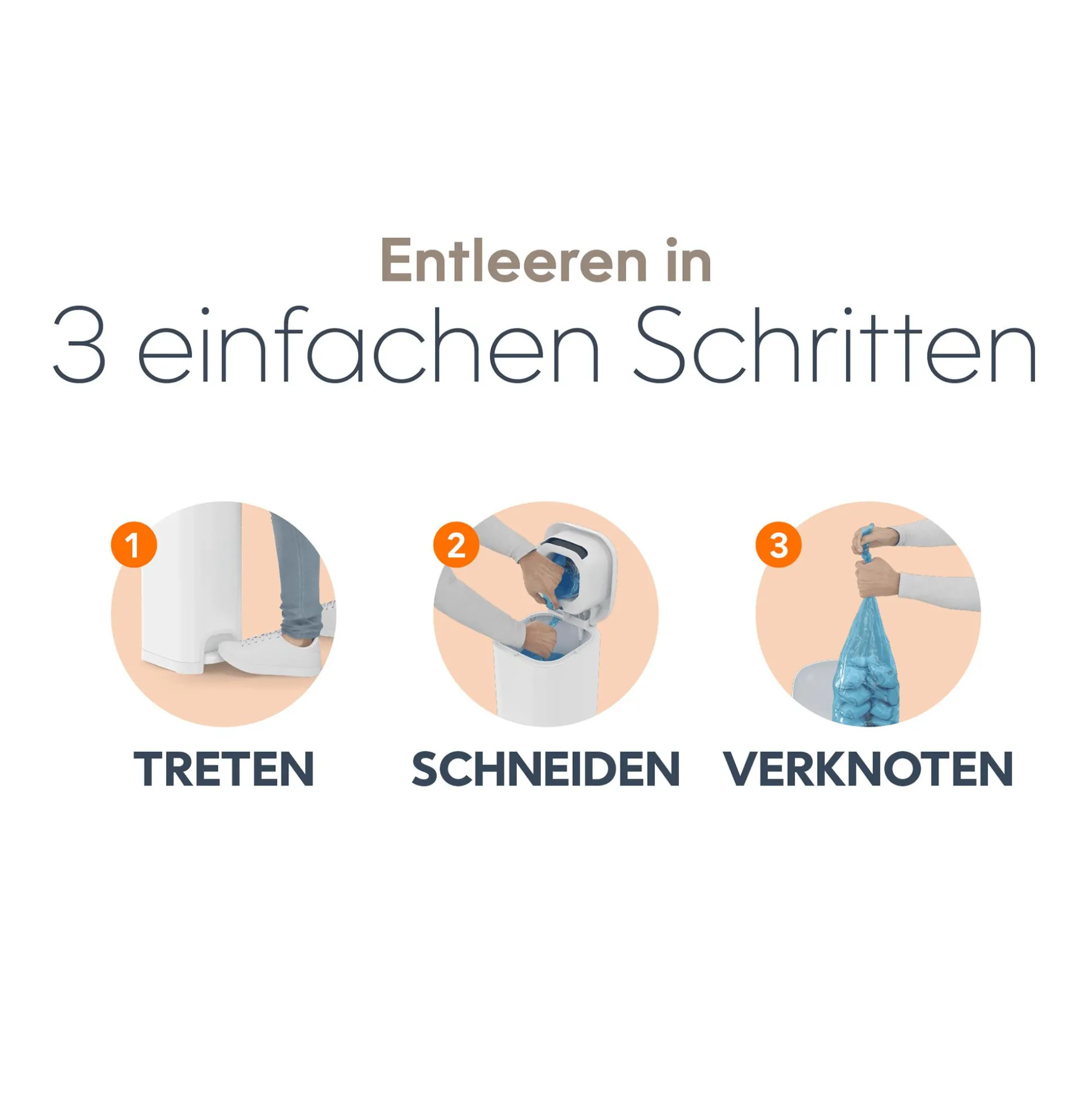 Entleeren in
3 einfachen Schritten

1
TRETEN

2
SCHNEIDEN

3
VERKNOTEN