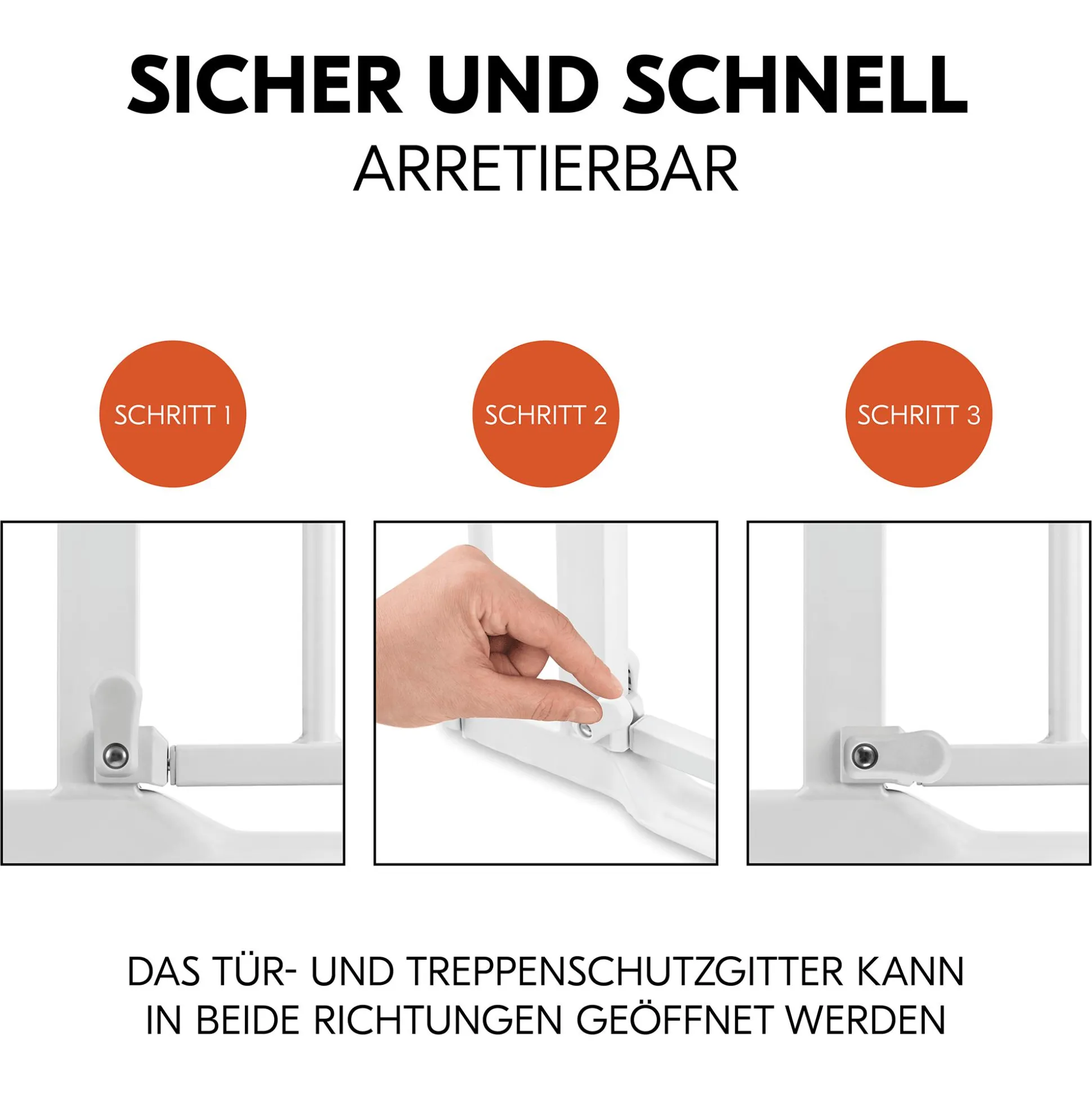 SICHER UND SCHNELL
ARRETIERBAR

SCHRITT 1

SCHRITT 2

SCHRITT 3

DAS TÜR- UND TREPPENSCHUTZGITTER KANN IN BEIDE RICHTUNGEN GEÖFFNET WERDEN