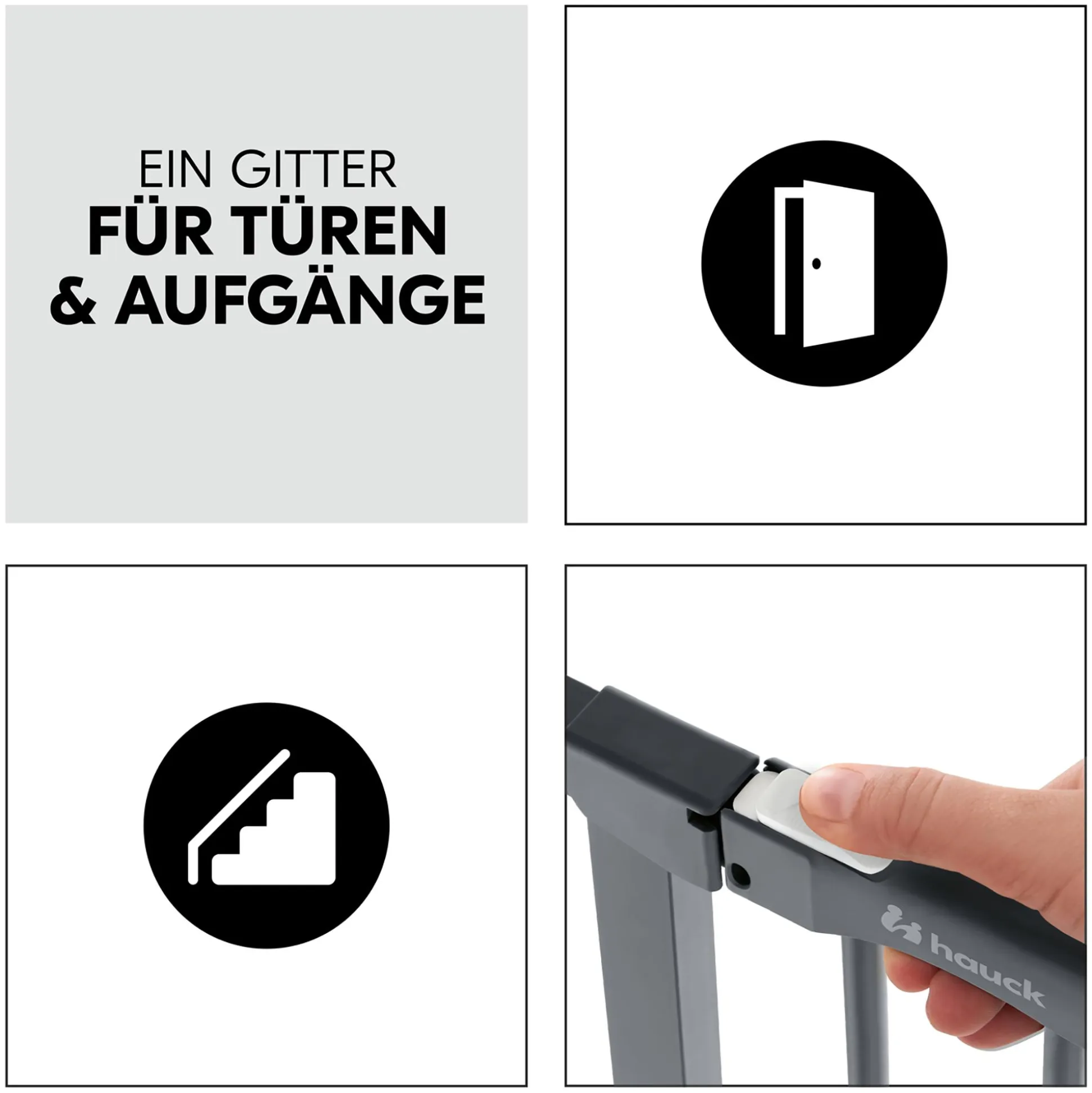 EIN GITTER
FÜR TÜREN
& AUFGÄNGE

hauck